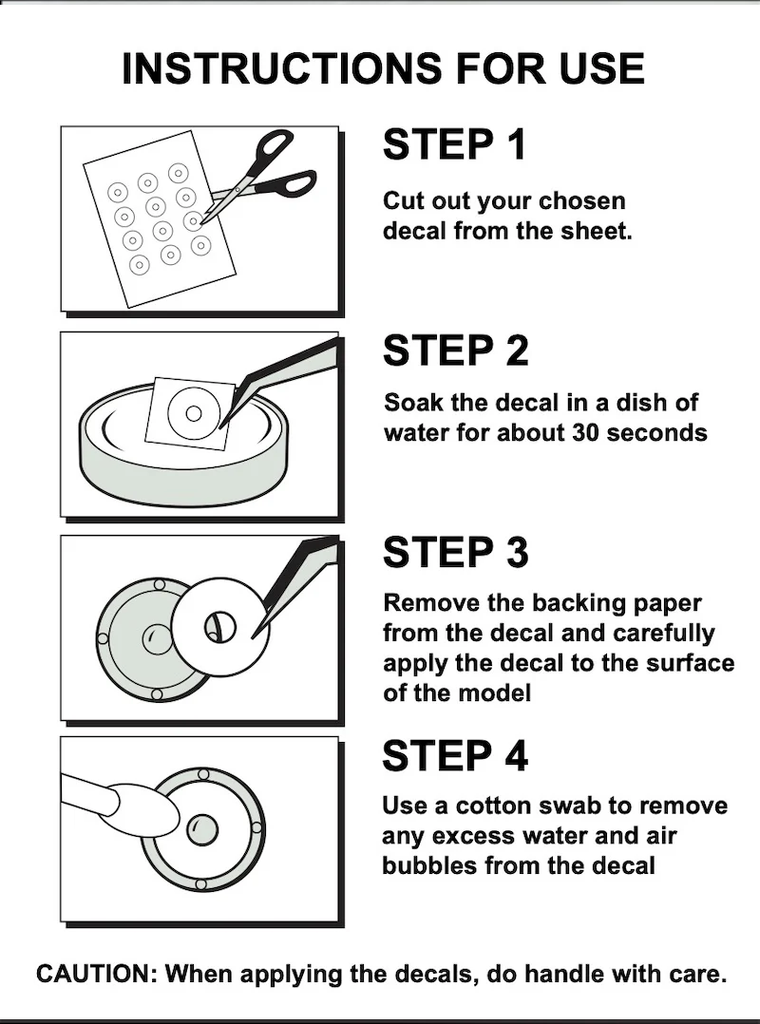 INSTRUCTIONS FOR USE

STEP 1

Cut out your chosen decal from the sheet.

STEP 2

Soak the decal in a dish of water for about 30 seconds

STEP 3

Remove the backing paper from the decal and carefully apply the decal to the surface of the model

STEP 4

Use a cotton swab to remove any excess water and air bubbles from the decal

CAUTION: When applying the decals, do handle with care.